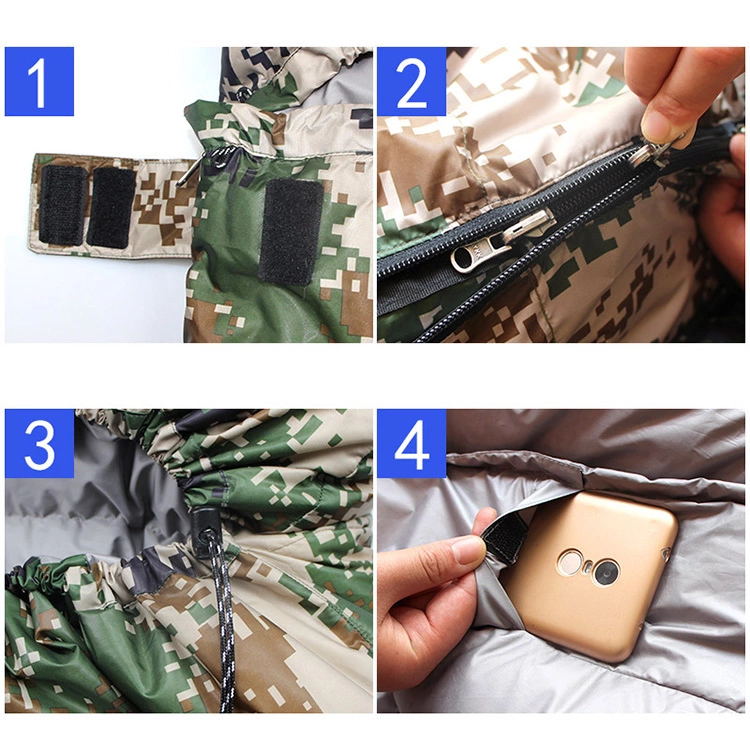 1

2

3

4